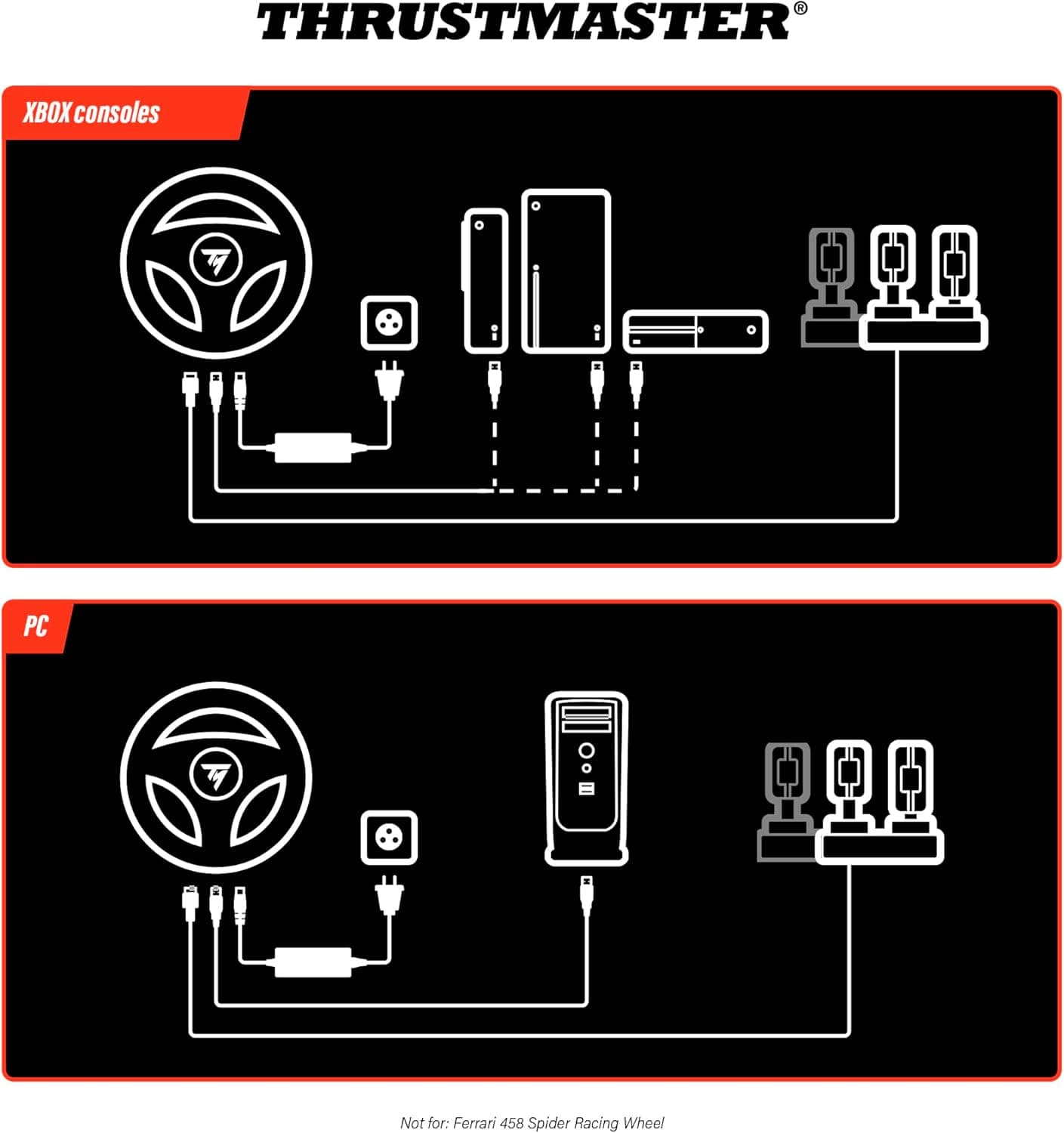 THRUSTMASTER®

XBOX consoles

PC

Not for: Ferrari 458 Spider Racing Wheel