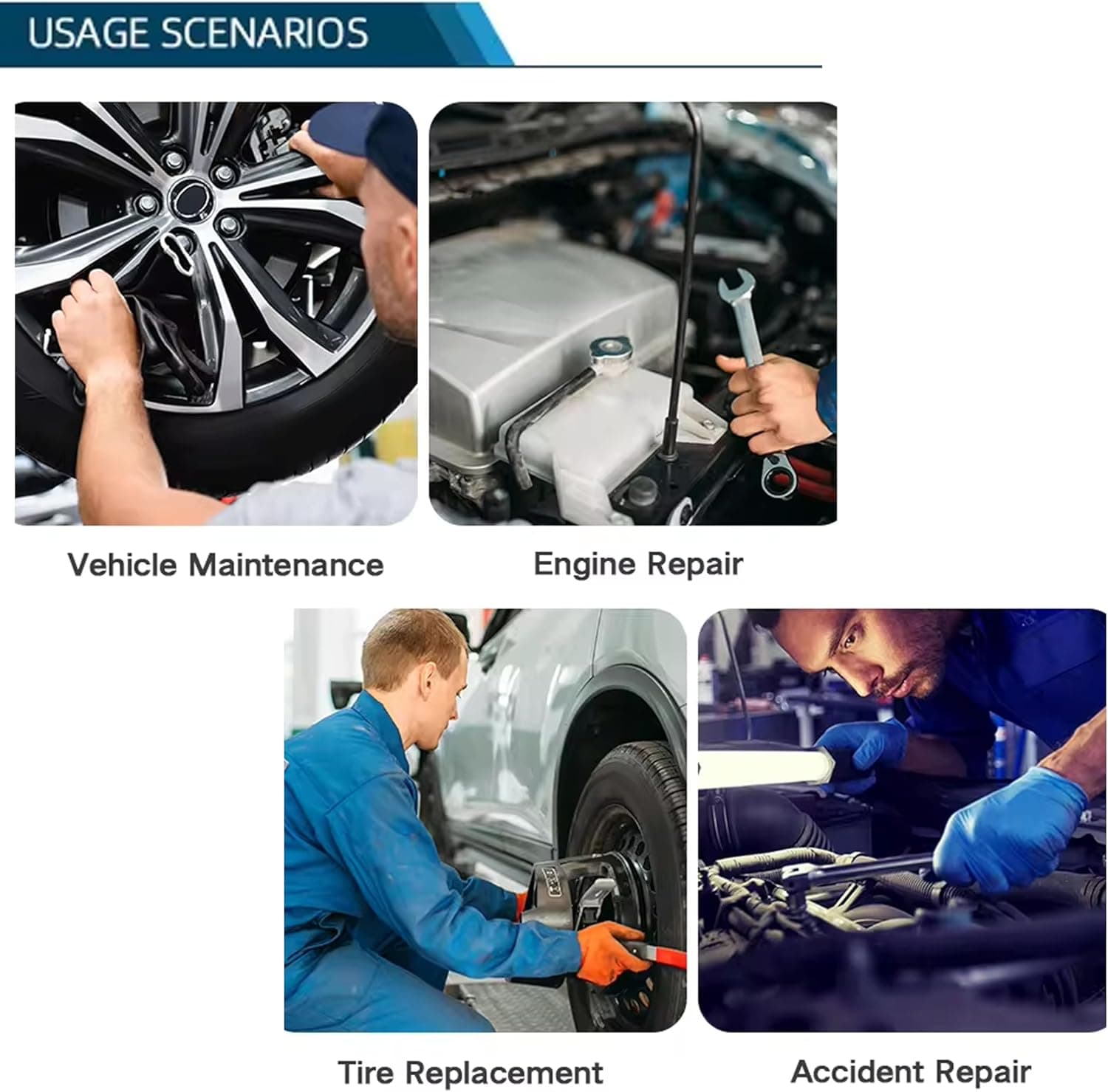 USAGE SCENARIOS

Vehicle Maintenance

Engine Repair

Tire Replacement

Accident Repair